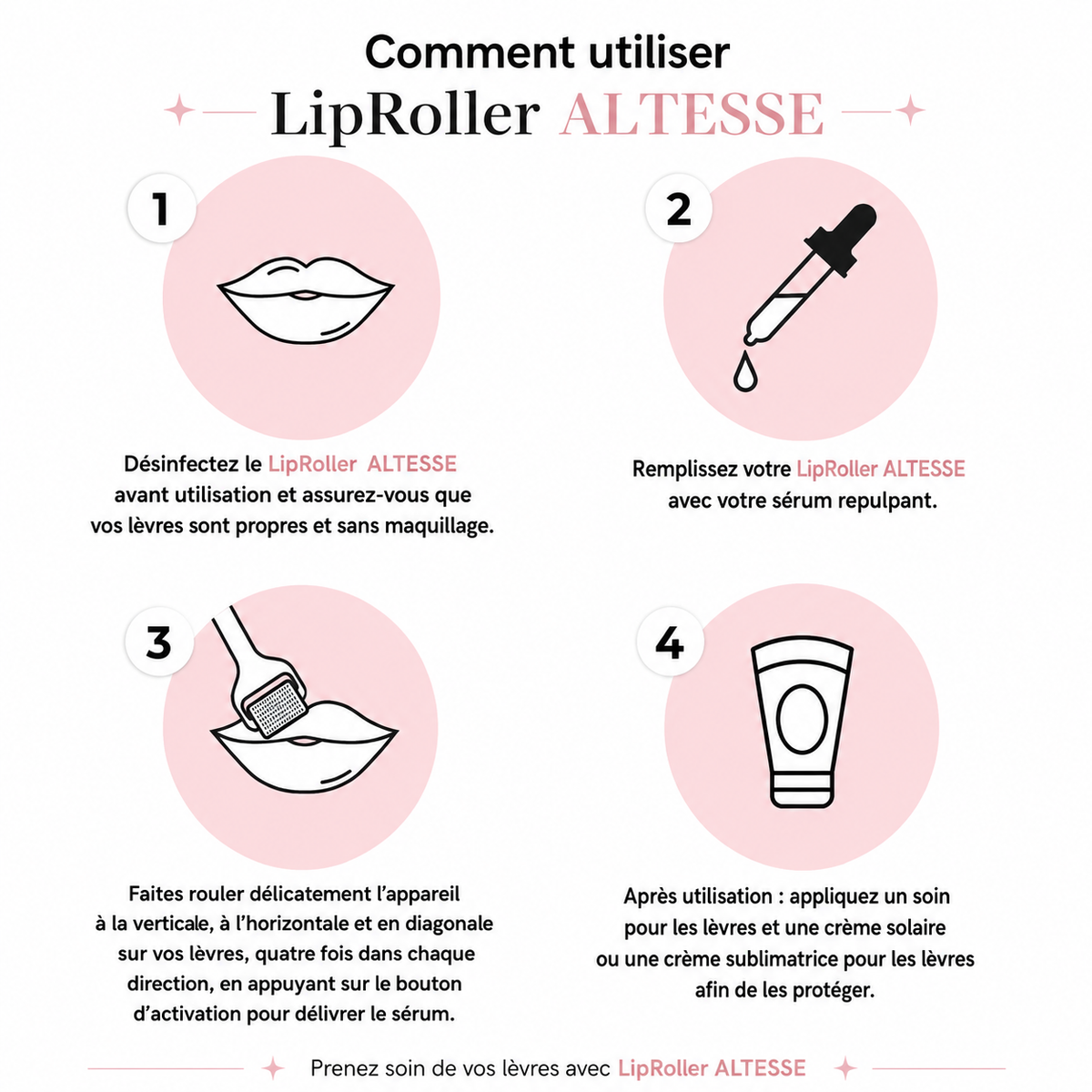 Comment utiliser
LipRoller ALTESSE

1

Désinfectez le LipRoller ALTESSE avant utilisation et assurez-vous que vos lèvres sont propres et sans maquillage.

2

Remplissez votre LipRoller ALTESSE avec votre sérum repulpant.

3

Faites rouler délicatement l'appareil à la verticale, à l'horizontale et en diagonale sur vos lèvres, quatre fois dans chaque direction, en appuyant sur le bouton d'activation pour délivrer le sérum.

4

Après utilisation : appliquez un soin pour les lèvres et une crème solaire ou une crème sublimatrice pour les lèvres afin de les protéger.

Prenez soin de vos lèvres avec LipRoller ALTESSE