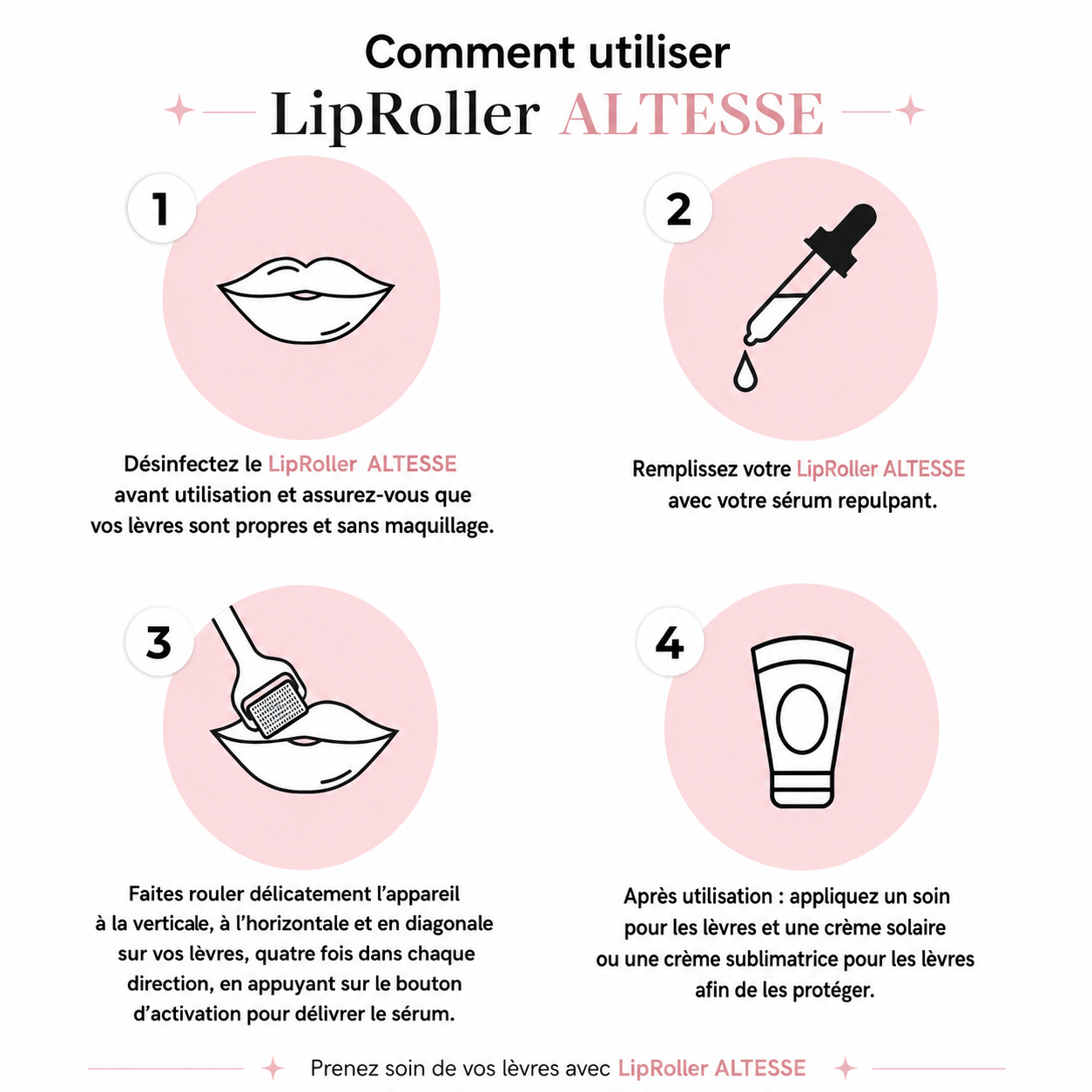 Comment utiliser
LipRoller ALTESSE

1

Désinfectez le LipRoller ALTESSE avant utilisation et assurez-vous que vos lèvres sont propres et sans maquillage.

2

Remplissez votre LipRoller ALTESSE avec votre sérum repulpant.

3

Faites rouler délicatement l'appareil à la verticale, à l'horizontale et en diagonale sur vos lèvres, quatre fois dans chaque direction, en appuyant sur le bouton d'activation pour délivrer le sérum.

4

Après utilisation : appliquez un soin pour les lèvres et une crème solaire ou une crème sublimatrice pour les lèvres afin de les protéger.

Prenez soin de vos lèvres avec LipRoller ALTESSE